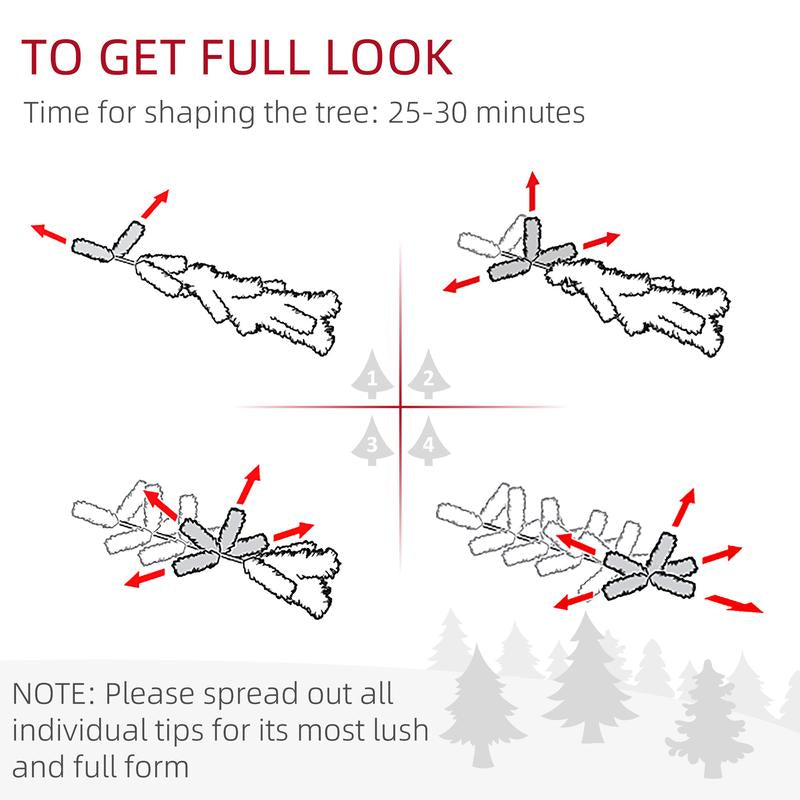 TO GET FULL LOOK

Time for shaping the tree: 25-30 minutes

1 2

3 4

NOTE: Please spread out all individual tips for its most lush and full form